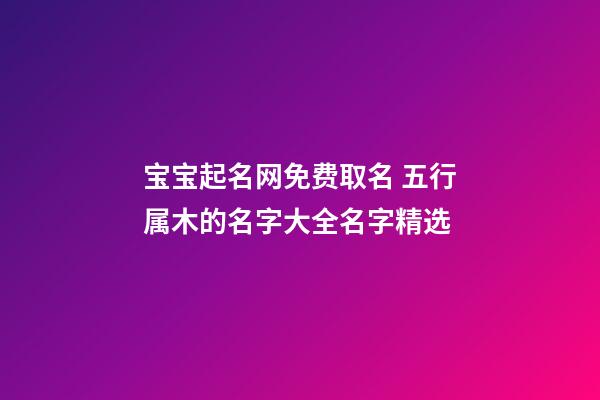 宝宝起名网免费取名 五行属木的名字大全名字精选